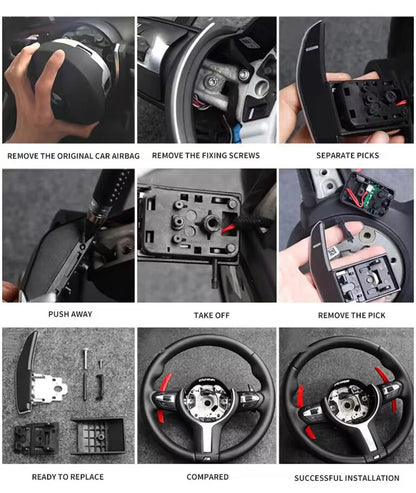 REMOVE THE ORIGINAL CAR AIRBAG

REMOVE THE FIXING SCREWS

SEPARATE PICKS

PUSH AWAY

TAKE OFF

REMOVE THE PICK

READY TO REPLACE

COMPARED

SUCCESSFUL INSTALLATION