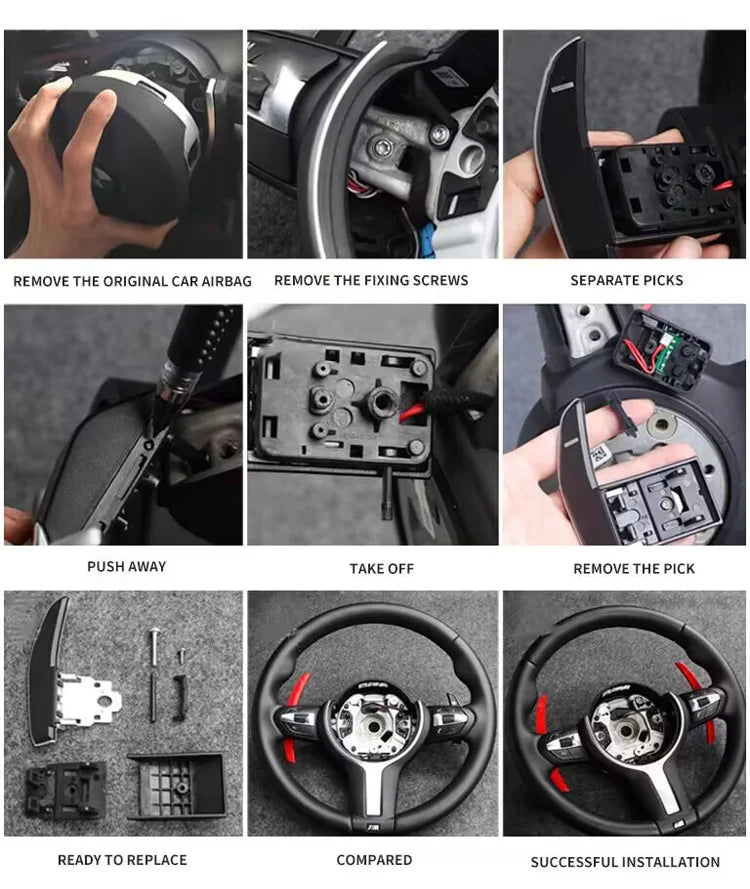 REMOVE THE ORIGINAL CAR AIRBAG
REMOVE THE FIXING SCREWS
SEPARATE PICKS
PUSH AWAY
TAKE OFF
REMOVE THE PICK
READY TO REPLACE
COMPARED
SUCCESSFUL INSTALLATION